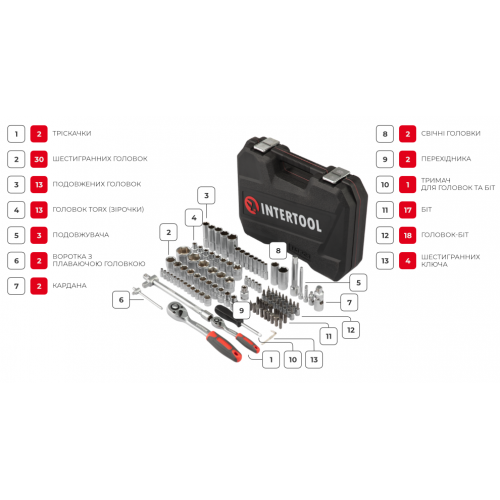 1 2 ТРІСКАЧКИ
2 30 ШЕСТИГРАННИХ ГОЛОВОК
3 13 ПОДОВЖЕНИХ ГОЛОВОК
4 13 ГОЛОВОК TORX (ЗІРОЧКИ)
5 3 ПОДОВЖУВАЧА
6 2 ВОРОТКА З ПЛАВАЮЧОЮ ГОЛОВКОЮ
7 2 КАРДАНА

8 2 СВІЧНІ ГОЛОВКИ
9 2 ПЕРЕХІДНИКА
10 1 ТРИМАЧ ДЛЯ ГОЛОВОК ТА БІТ
11 17 БІТ
12 18 ГОЛОВОК-БІТ
13 4 ШЕСТИГРАННИХ КЛЮЧА

INTERTOOL

3
4
2
8
5
7
6
9
12
11
1
10
13