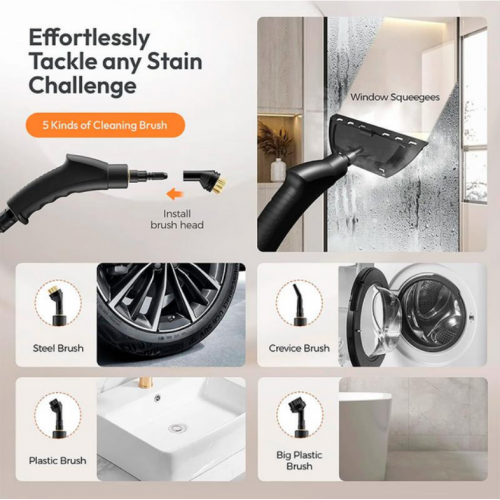 Effortlessly Tackle any Stain Challenge

5 Kinds of Cleaning Brush

Install brush head

Window Squeegees

Steel Brush

Crevice Brush

Plastic Brush

Big Plastic Brush