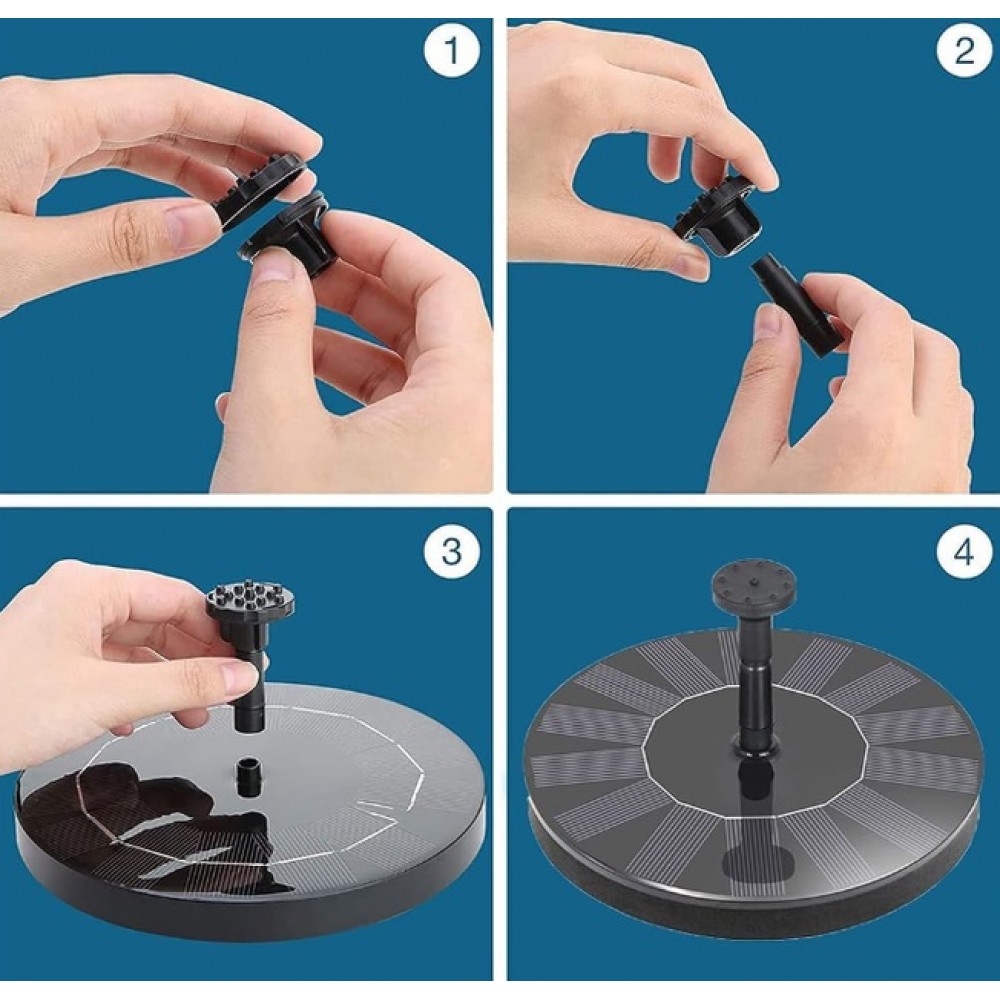 1

2

3

4